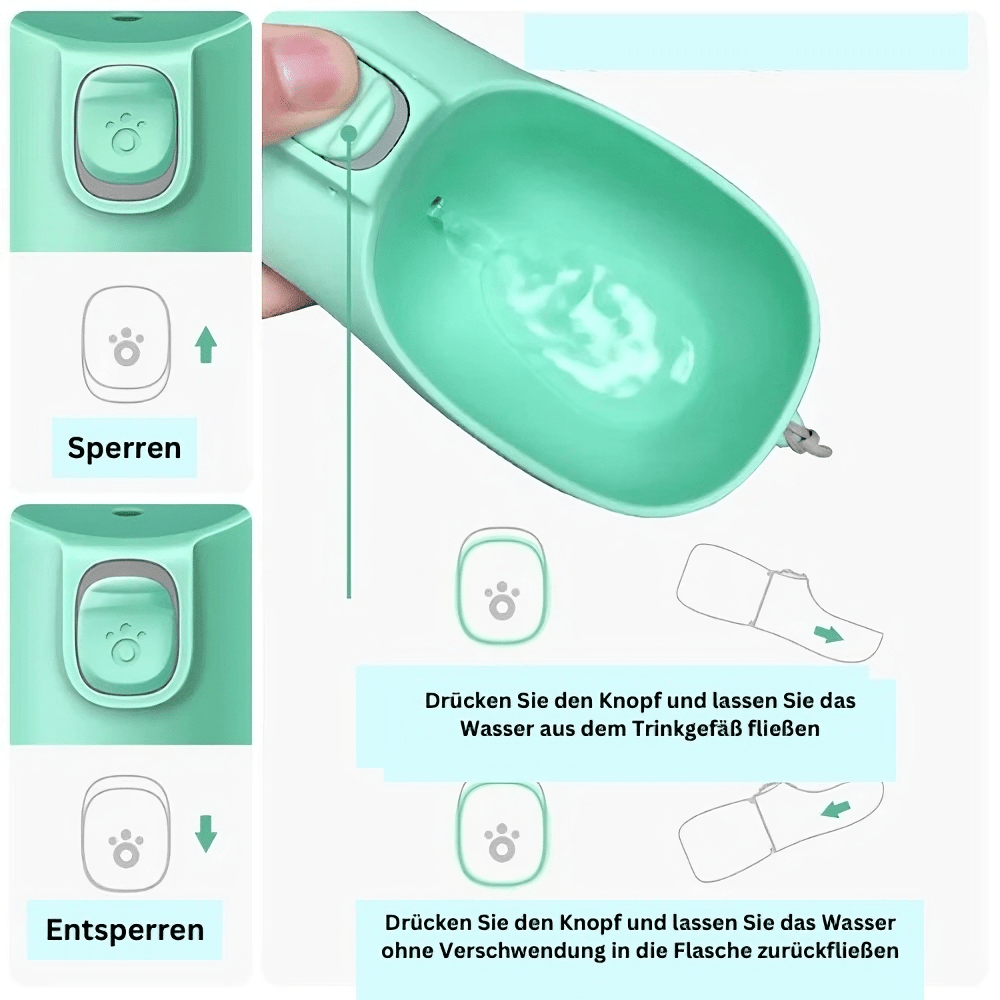 Sperren

Entsperren

Drücken Sie den Knopf und lassen Sie das Wasser aus dem Trinkgefäß fließen

Drücken Sie den Knopf und lassen Sie das Wasser ohne Verschwendung in die Flasche zurückfließen