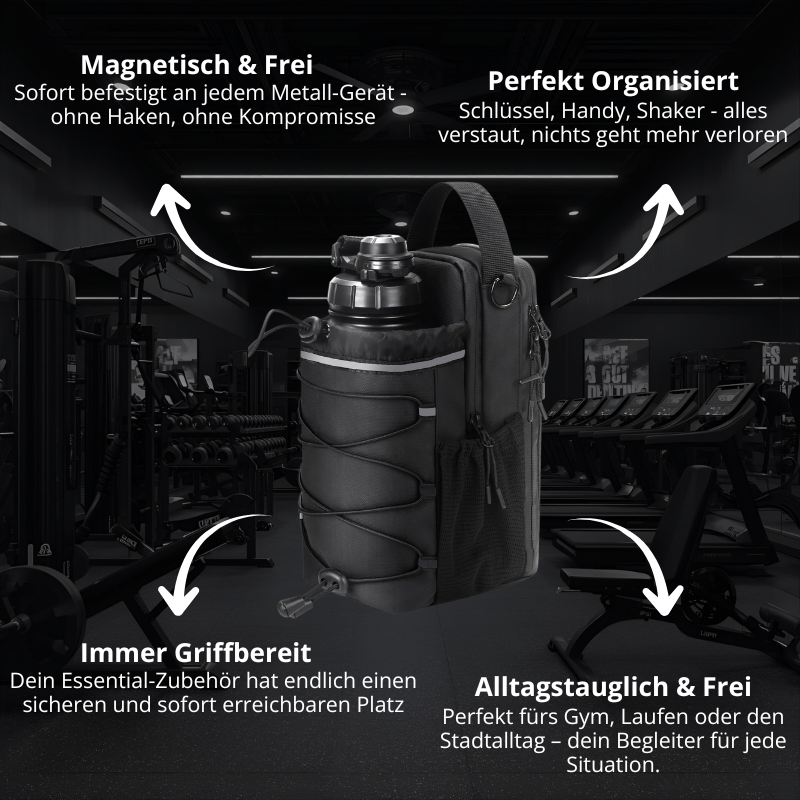 Magnetisch & Frei
Sofort befestigt an jedem Metall-Gerät - ohne Haken, ohne Kompromisse

Perfekt Organisiert
Schlüssel, Handy, Shaker - alles verstaut, nichts geht mehr verloren

Immer Griffbereit
Dein Essential-Zubehör hat endlich einen sicheren und sofort erreichbaren Platz

Alltagstauglich & Frei
Perfekt fürs Gym, Laufen oder den Stadtalltag – dein Begleiter für jede Situation.