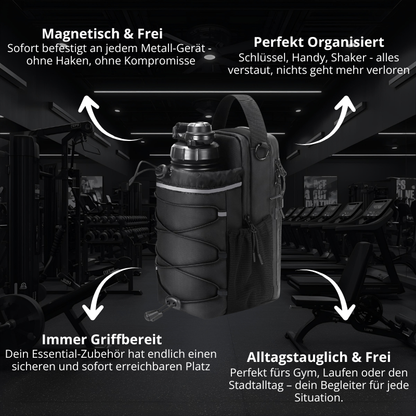 Magnetisch & Frei
Sofort befestigt an jedem Metall-Gerät - ohne Haken, ohne Kompromisse

Perfekt Organisiert
Schlüssel, Handy, Shaker - alles verstaut, nichts geht mehr verloren

Immer Griffbereit
Dein Essential-Zubehör hat endlich einen sicheren und sofort erreichbaren Platz

Alltagstauglich & Frei
Perfekt fürs Gym, Laufen oder den Stadtalltag – dein Begleiter für jede Situation.