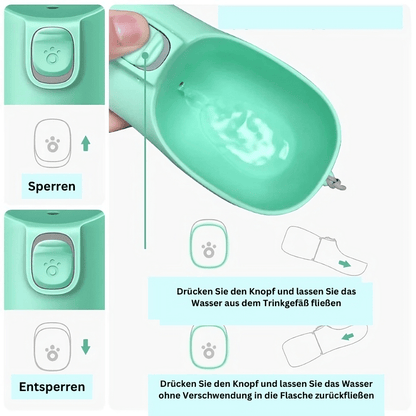 Sperren

Entsperren

Drücken Sie den Knopf und lassen Sie das Wasser aus dem Trinkgefäß fließen

Drücken Sie den Knopf und lassen Sie das Wasser ohne Verschwendung in die Flasche zurückfließen